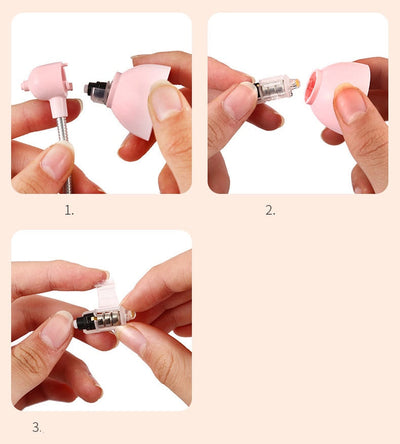 1.

2.

3.