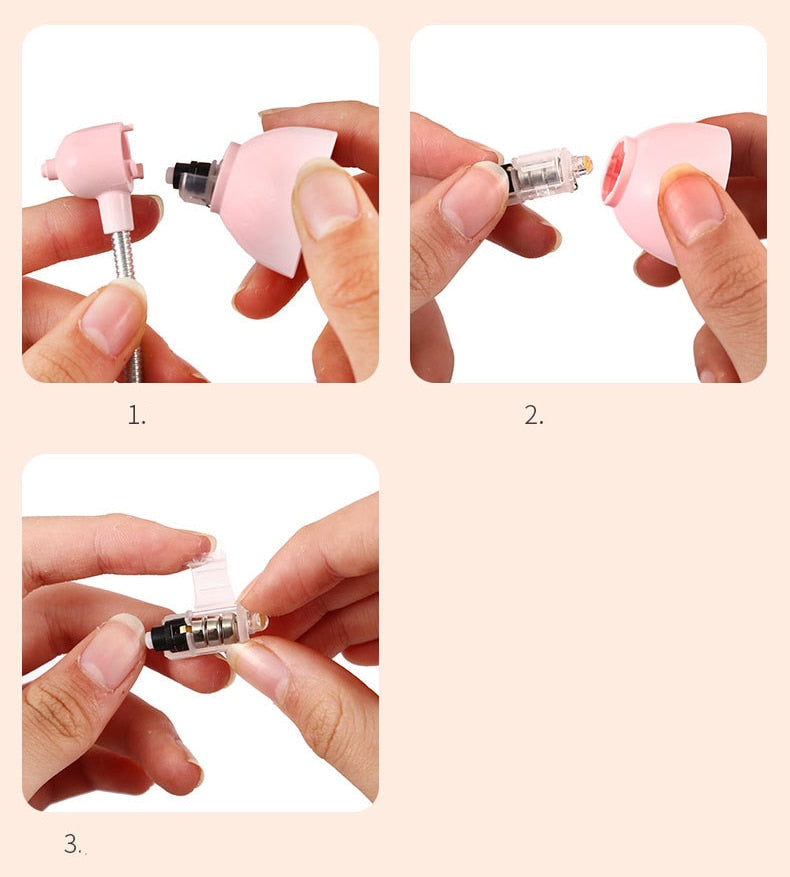 1.

2.

3.