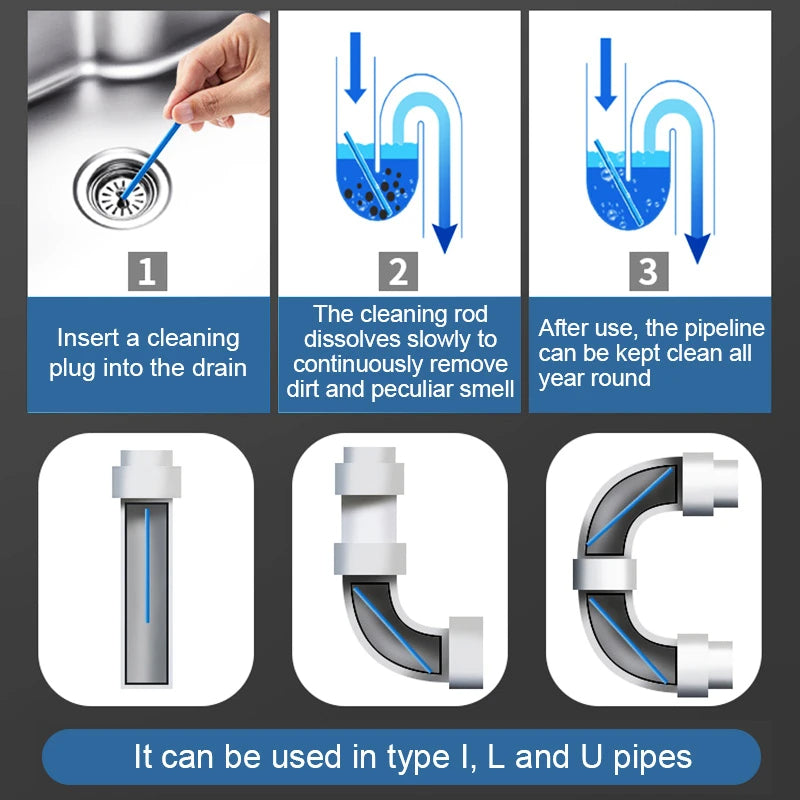 1

Insert a cleaning plug into the drain

2

The cleaning rod dissolves slowly to continuously remove dirt and peculiar smell

3

After use, the pipeline can be kept clean all year round

It can be used in type I, L and U pipes