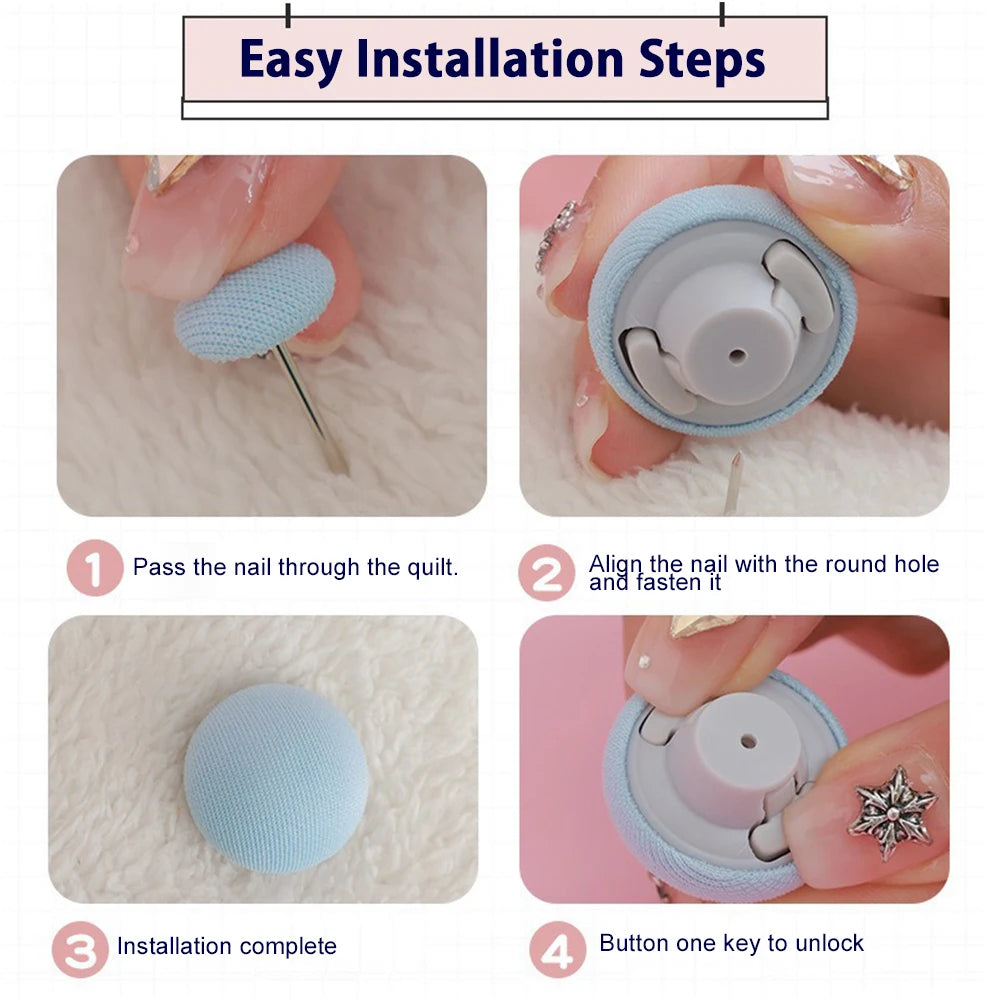 Easy Installation Steps

1 Pass the nail through the quilt.

2 Align the nail with the round hole and fasten it

3 Installation complete

4 Button one key to unlock