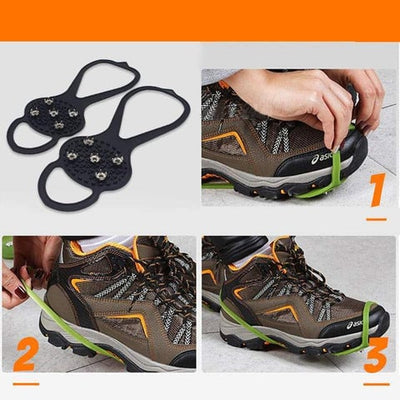 asics
1
2
asics
3