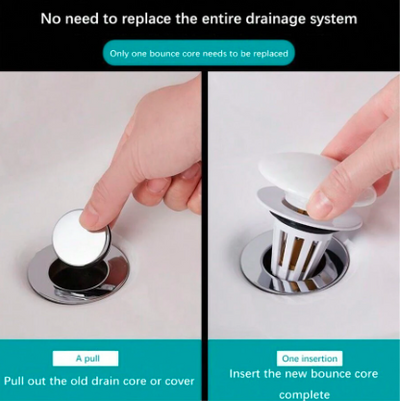 No need to replace the entire drainage system

Only one bounce core needs to be replaced

A pull

Pull out the old drain core or cover

One insertion

Insert the new bounce core complete