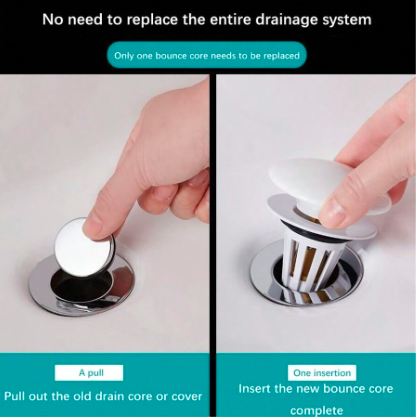 No need to replace the entire drainage system

Only one bounce core needs to be replaced

A pull

Pull out the old drain core or cover

One insertion

Insert the new bounce core complete