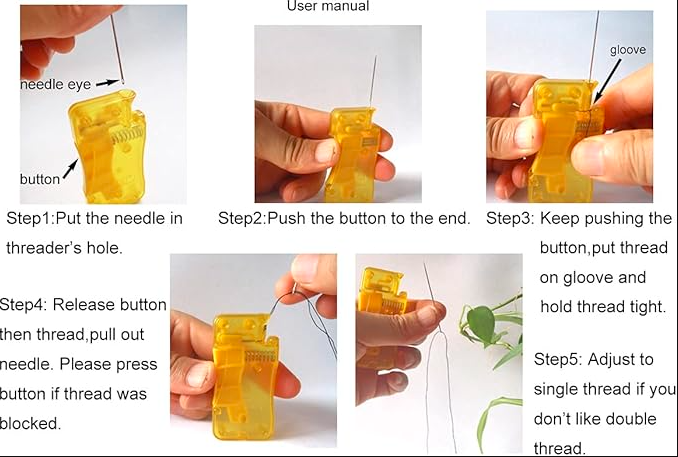 User manual

needle eye

button

gloove

Step1:Put the needle in threader's hole.

Step2:Push the button to the end.

Step3: Keep pushing the button,put thread on gloove and hold thread tight.

Step4: Release button then thread,pull out needle. Please press button if thread was blocked.

Step5: Adjust to single thread if you don't like double thread.