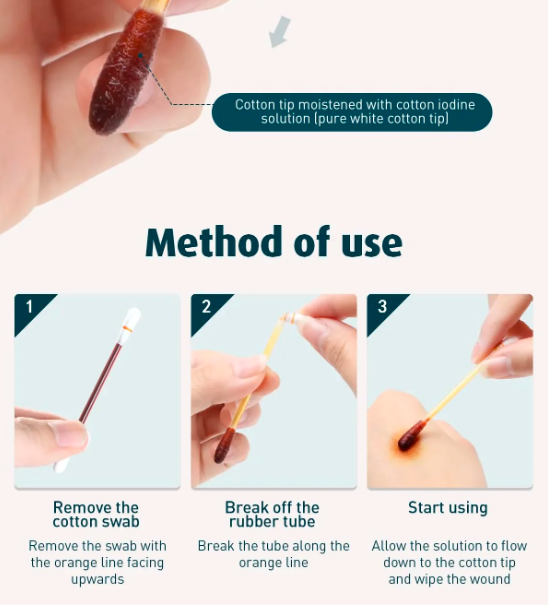 Cotton tip moistened with cotton iodine solution (pure white cotton tip)

Method of use

1

Remove the cotton swab

Remove the swab with the orange line facing upwards

2

Break off the rubber tube

Break the tube along the orange line

3

Start using

Allow the solution to flow down to the cotton tip and wipe the wound