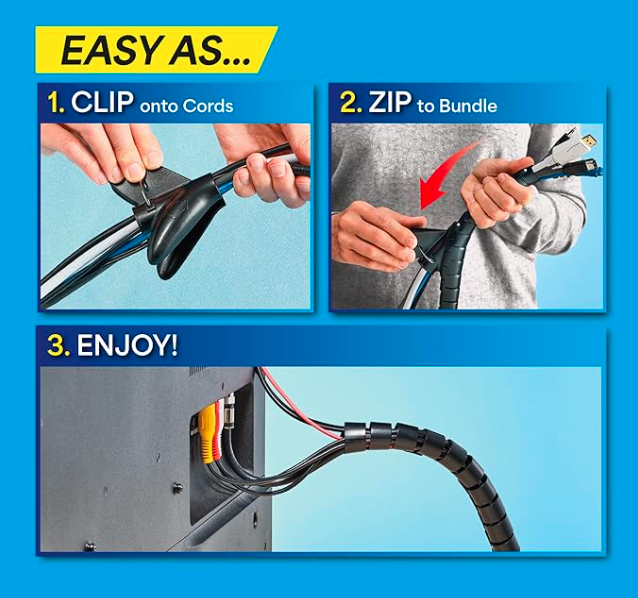 EASY AS...

1. CLIP onto Cords

2. ZIP to Bundle

3. ENJOY!