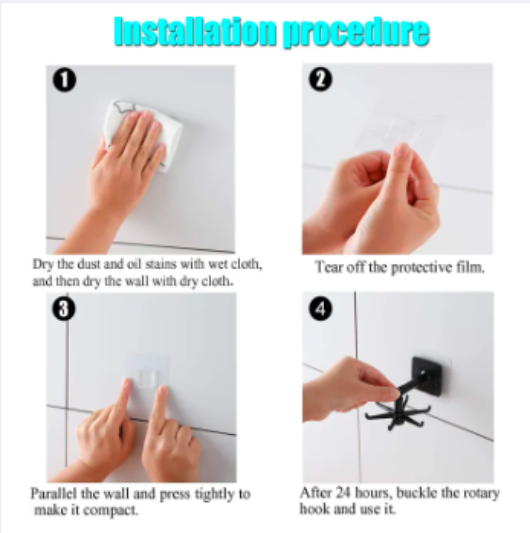 Installation procedure

1

Dry the dust and oil stains with wet cloth, and then dry the wall with dry cloth.

2

Tear off the protective film.

3

Parallel the wall and press tightly to make it compact.

4

After 24 hours, buckle the rotary hook and use it.